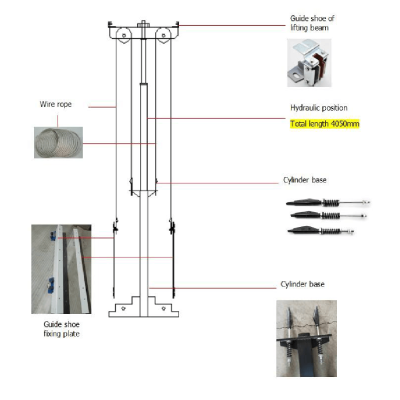 Guide shoe of lifting beam

Wire rope

Hydraulic position

Total length 4050mm

Cylinder base

Cylinder base

Guide shoe fixing plate